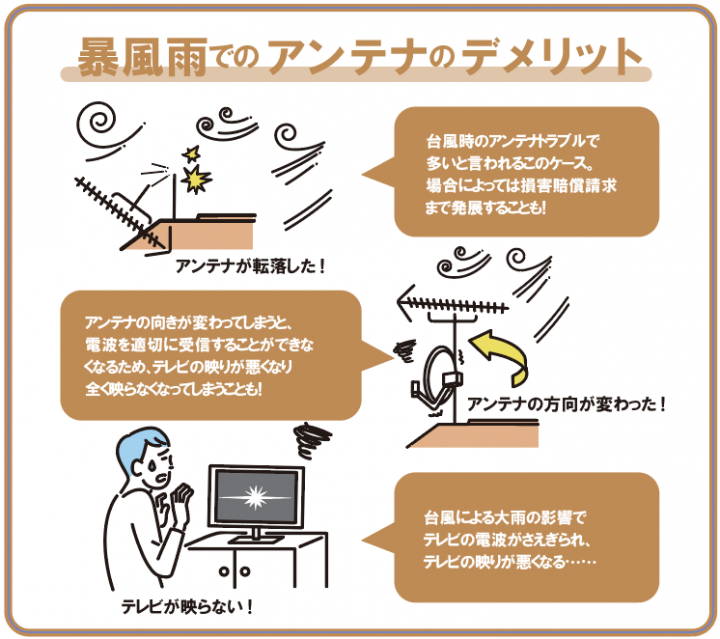 暴風雨でのアンテナのデメリット

アンテナが転落した！

台風時のアンテナトラブルで多いと言われるこのケース。場合によっては損害賠償請求まで発展することも！

アンテナの向きが変わってしまうと、電波を適切に受信することができなくなるため、テレビの映りが悪くなり全く映らなくなってしまうことも！

アンテナの方向が変わった！

テレビが映らない！

台風による大雨の影響でテレビの電波がさえぎられ、テレビの映りが悪くなる……